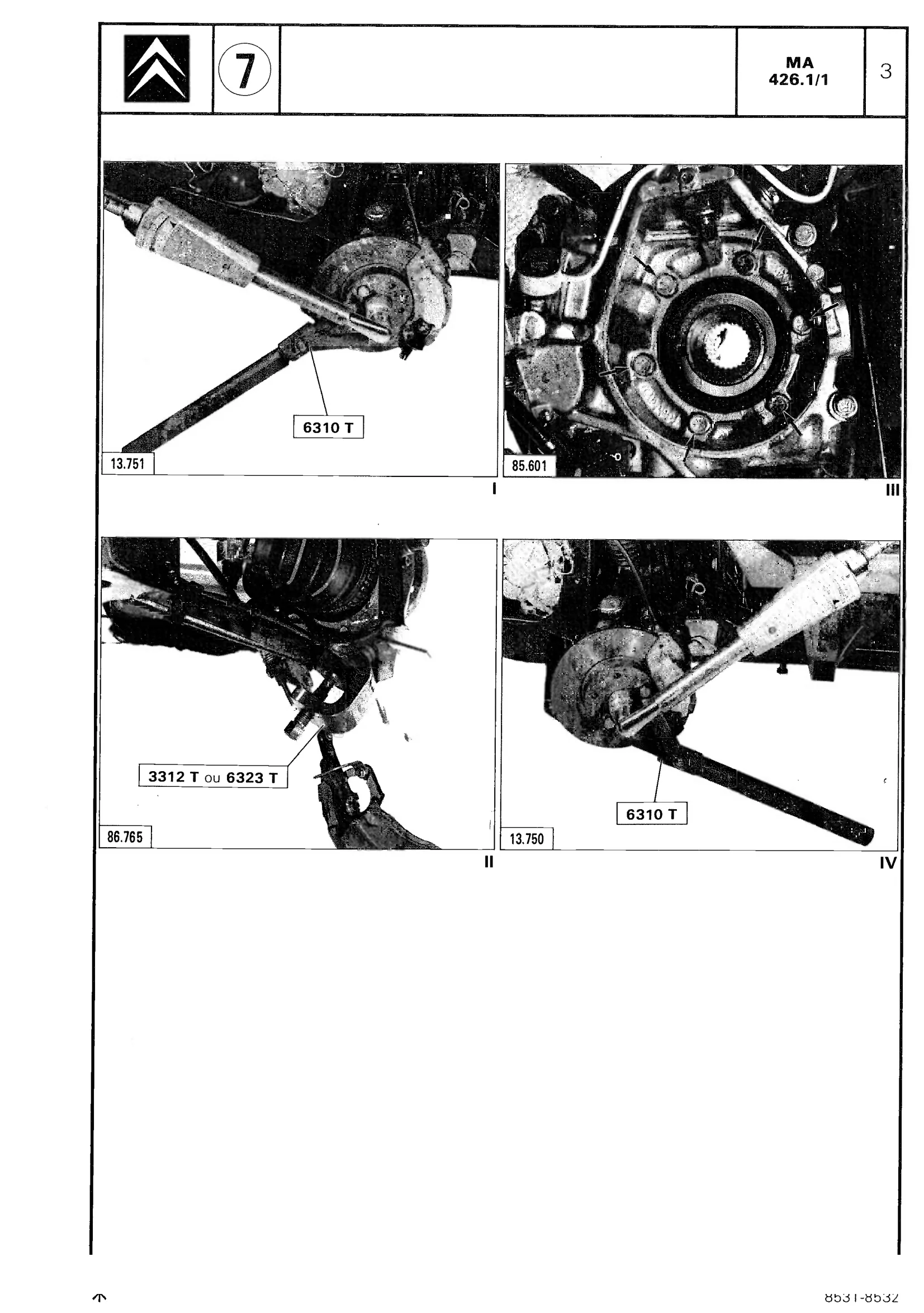 7

MA 426.1/1

3

6310 T

13.751

I

85.601

III

3312 T ou 6323 T

86.765

II

6310 T

13.750

IV

8531-8532